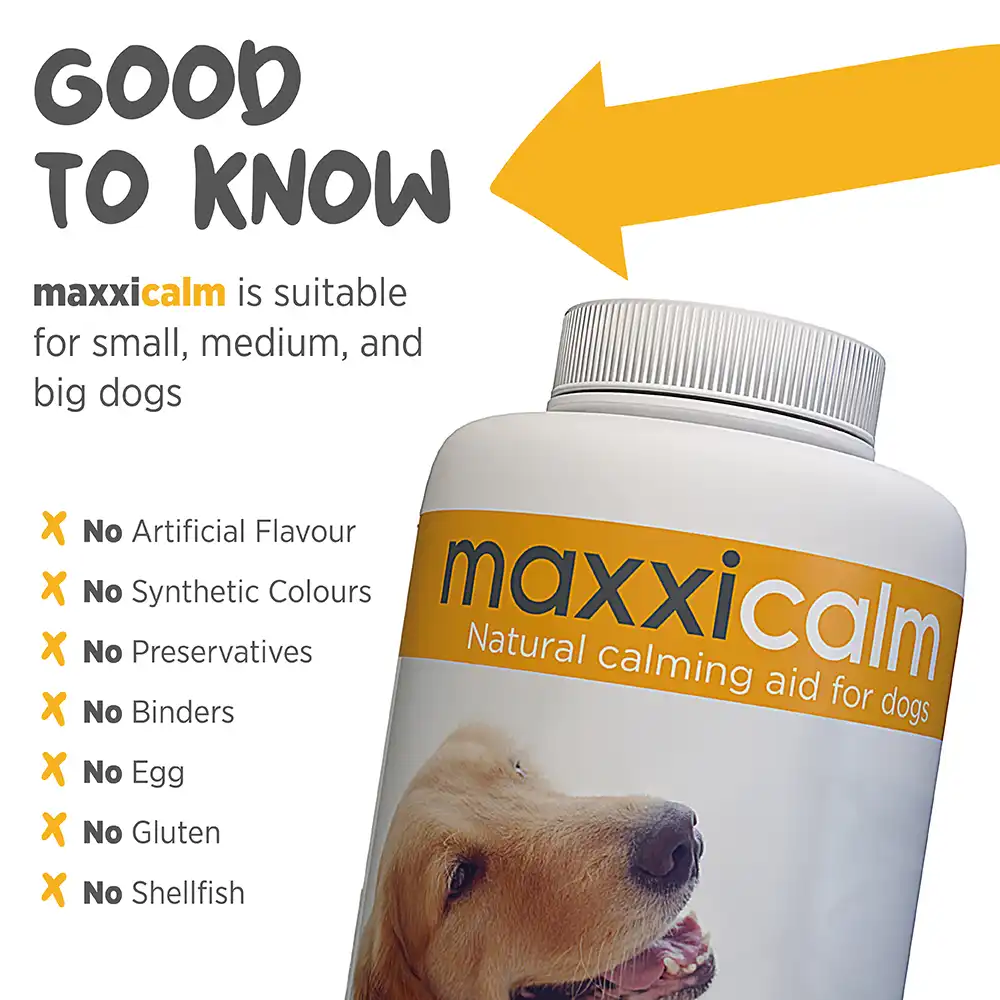 GOOD TO KNOW

maxxicalm is suitable for small, medium, and big dogs

✗ No Artificial Flavour
✗ No Synthetic Colours
✗ No Preservatives
✗ No Binders
✗ No Egg
✗ No Gluten
✗ No Shellfish

maxxicalm
Natural calming aid for dogs